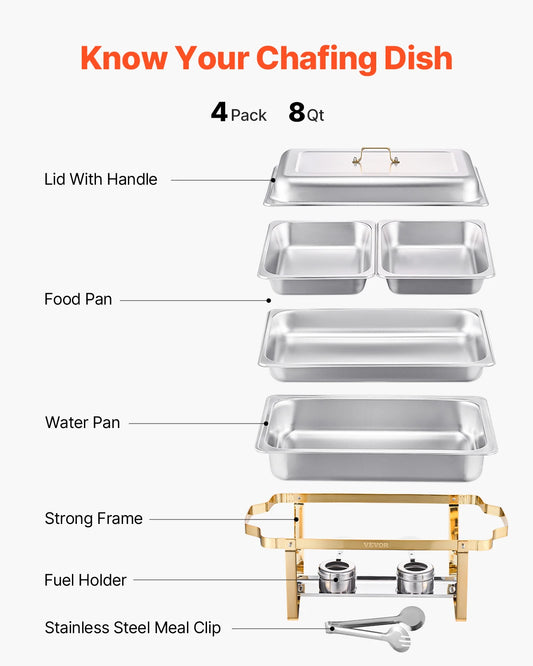 Know Your Chafing Dish

4 Pack 8 Qt

Lid With Handle

Food Pan

Water Pan

Strong Frame

VEVOR

Fuel Holder

Stainless Steel Meal Clip