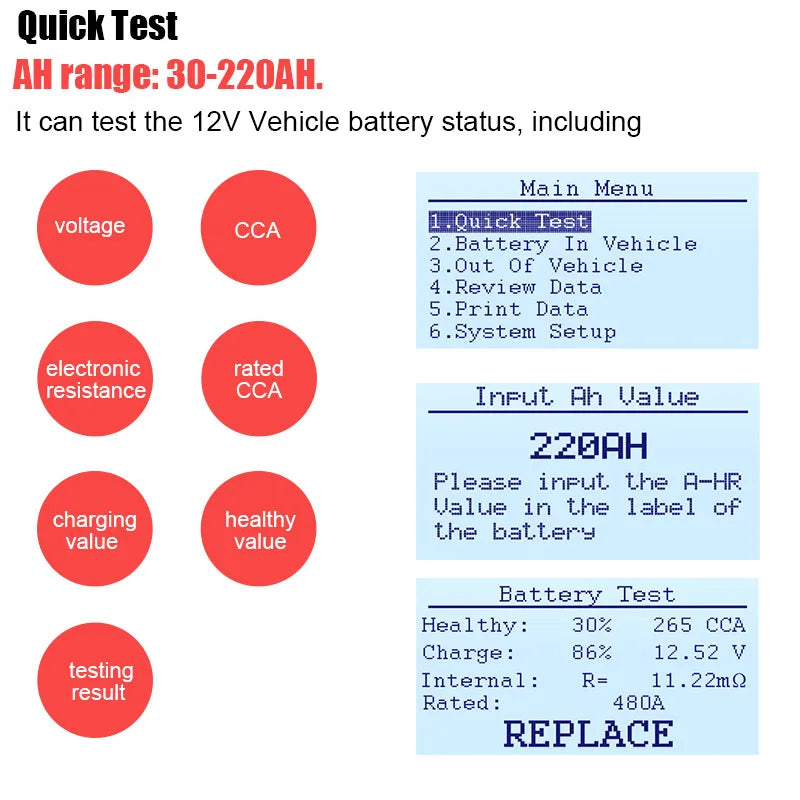 Quick Test
AH range: 30-220AH.
It can test the 12V Vehicle battery status, including

voltage

CCA

electronic resistance

rated CCA

charging value

healthy value

testing result

Main Menu
1.Quick Test
2.Battery In Vehicle
3.Out Of Vehicle
4.Review Data
5.Print Data
6.System Setup

Input Ah Value
220AH
Please input the A-HR Value in the label of the battery

Battery Test
Healthy: 30% 265 CCA
Charge: 86% 12.52 V
Internal: R= 11.22mΩ
Rated: 480A
REPLACE