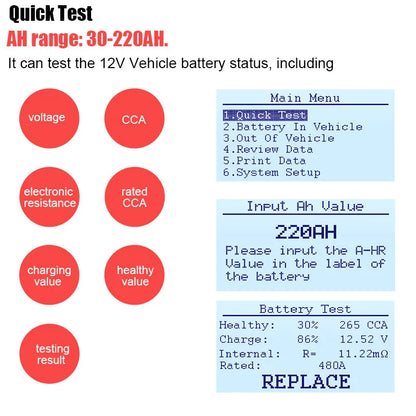 Quick Test
AH range: 30-220AH.
It can test the 12V Vehicle battery status, including

voltage

CCA

electronic resistance

rated CCA

charging value

healthy value

testing result

Main Menu
1.Quick Test
2.Battery In Vehicle
3.Out Of Vehicle
4.Review Data
5.Print Data
6.System Setup

Input Ah Value
220AH
Please input the A-HR Value in the label of the battery

Battery Test
Healthy: 30% 265 CCA
Charge: 86% 12.52 V
Internal: R= 11.22mΩ
Rated: 480A
REPLACE